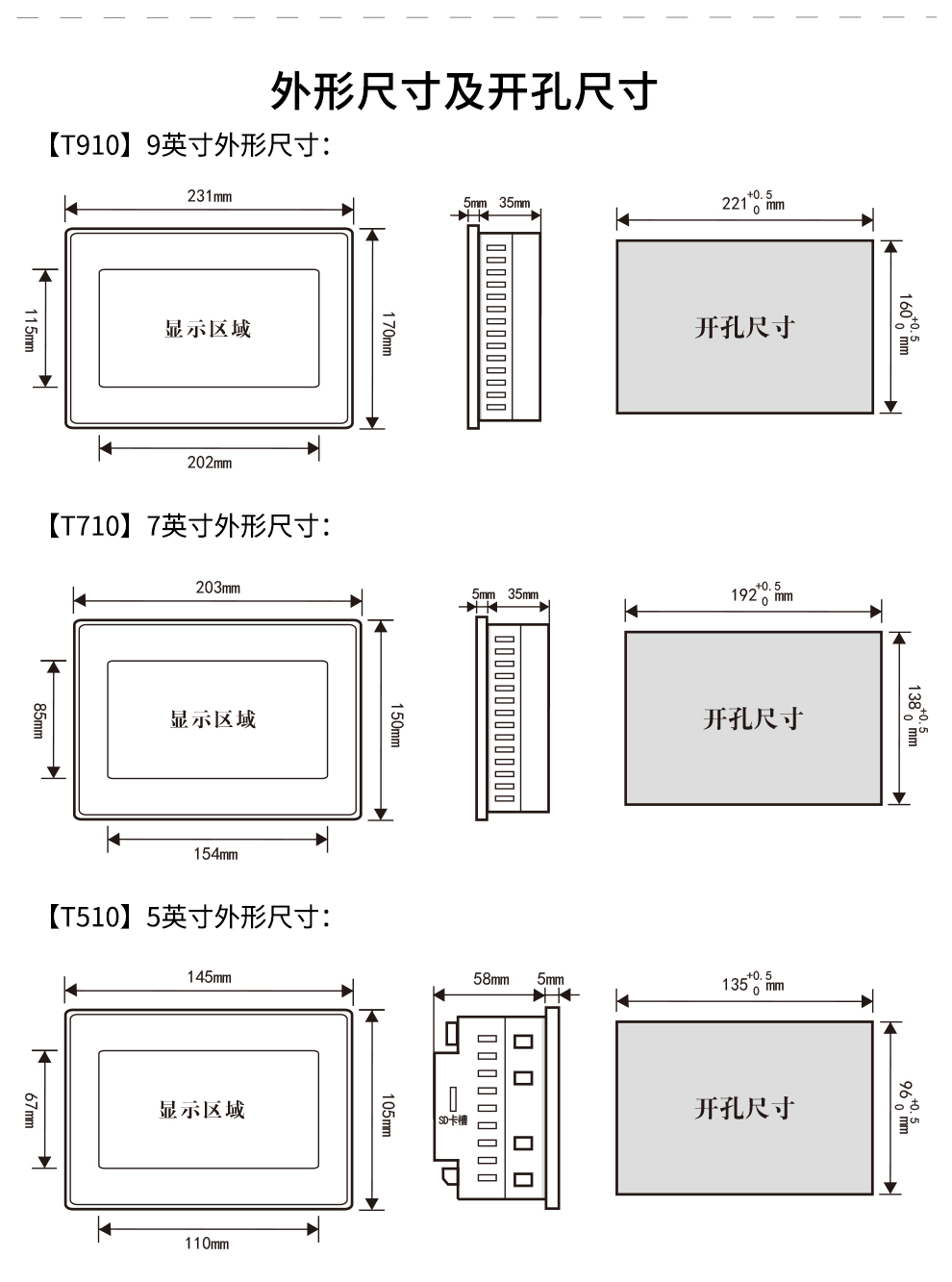 外形尺寸及开孔尺寸

【T910】9英寸外形尺寸:

231mm

115mm

显示区域

170mm

202mm

5mm 35mm

$221^{+0.5}_{0}$ mm

开孔尺寸

$160^{+0.5}_{0}$ mm

【T710】7英寸外形尺寸:

203mm

85mm

显示区域

150mm

154mm

5mm 35mm

$192^{+0.5}_{0}$ mm

开孔尺寸

$138^{+0.5}_{0}$ mm

【T510】5英寸外形尺寸:

145mm

67mm

显示区域

105mm

110mm

58mm 5mm

SD卡槽

$135^{+0.5}_{0}$ mm

开孔尺寸

$96^{+0.5}_{0}$ mm